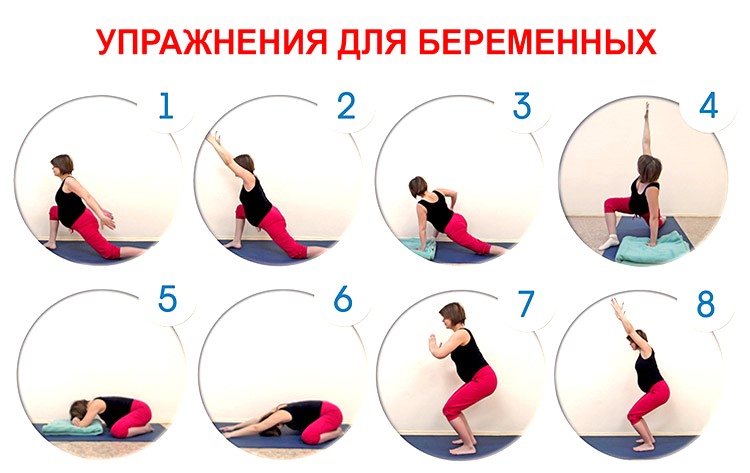 УПРАЖНЕНИЯ ДЛЯ БЕРЕМЕННЫХ

1

2

3

4

5

6

7

8